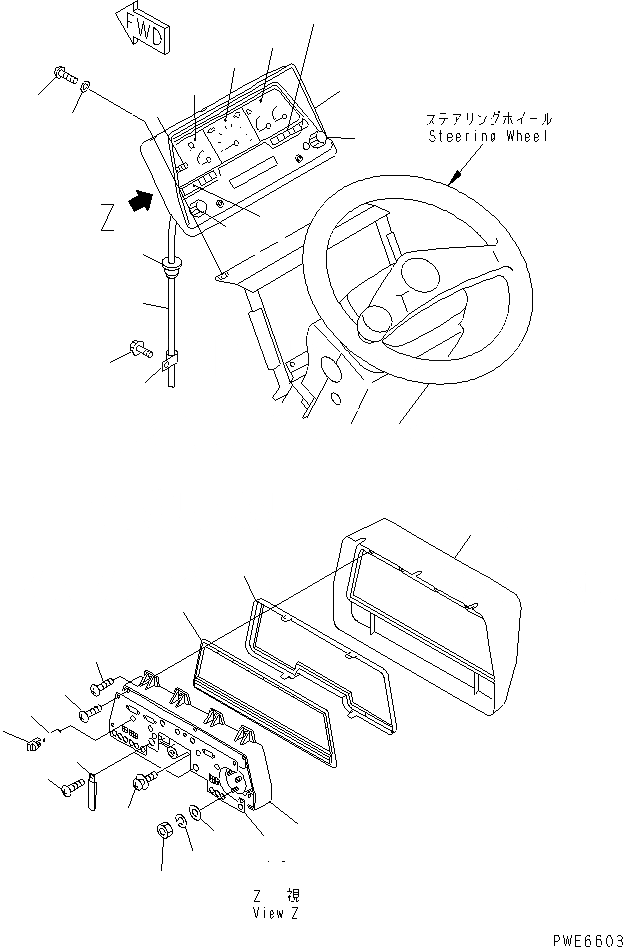 FWD

ステアリングホイール
Steering Wheel

Z

Z 視
View Z

PWE6603