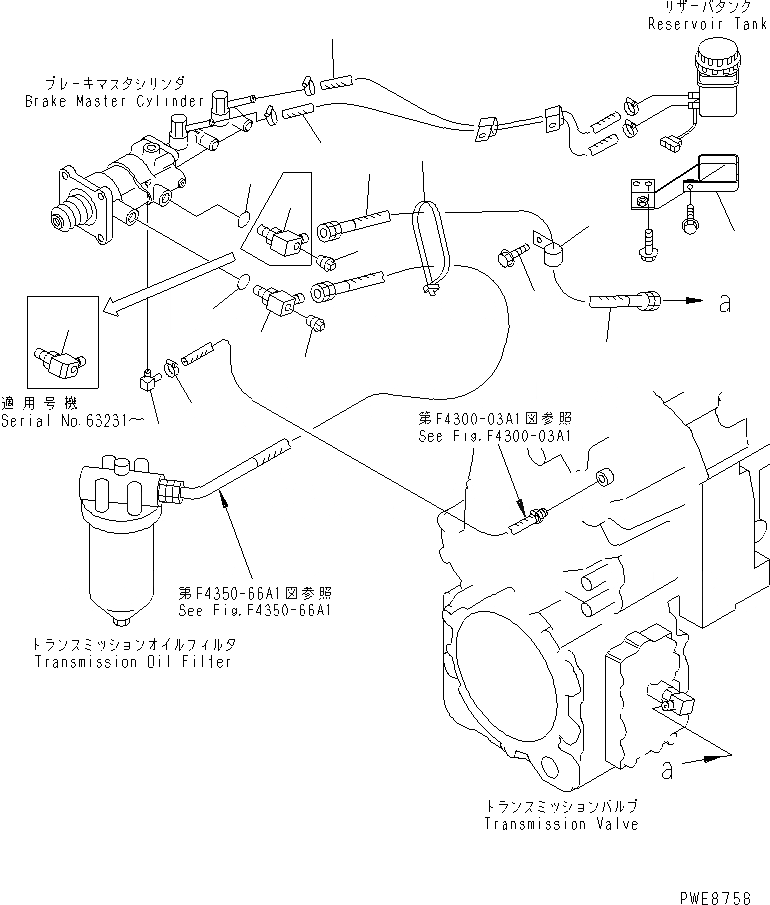 リザーバタンク
Reservoir Tank

ブレーキマスタシリンダ
Brake Master Cylinder

a

適用号機
Serial No.63231～

第F4300-03A1図参照
See Fig.F4300-03A1

第F4350-66A1図参照
See Fig.F4350-66A1

トランスミッションオイルフィルタ
Transmission Oil Filter

a

トランスミッションバルブ
Transmission Valve

PWE8756