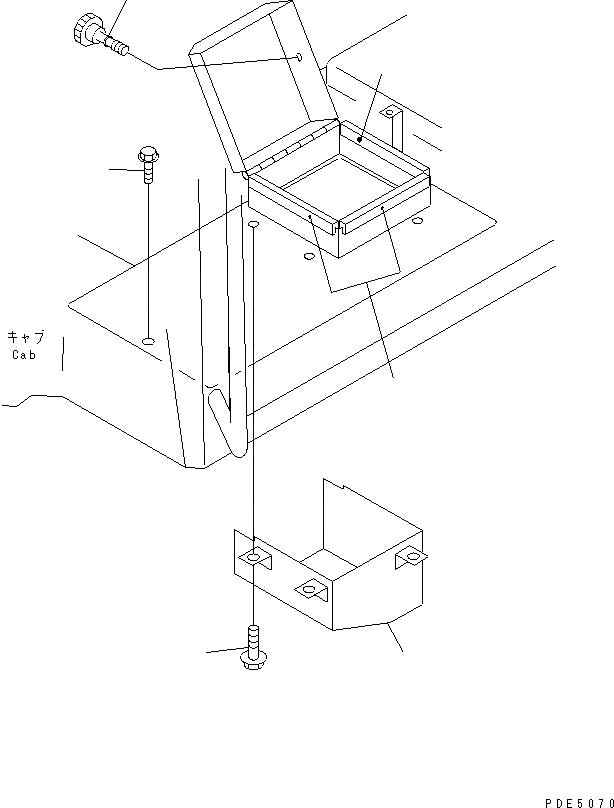 キャブ
Cab

PDE5070