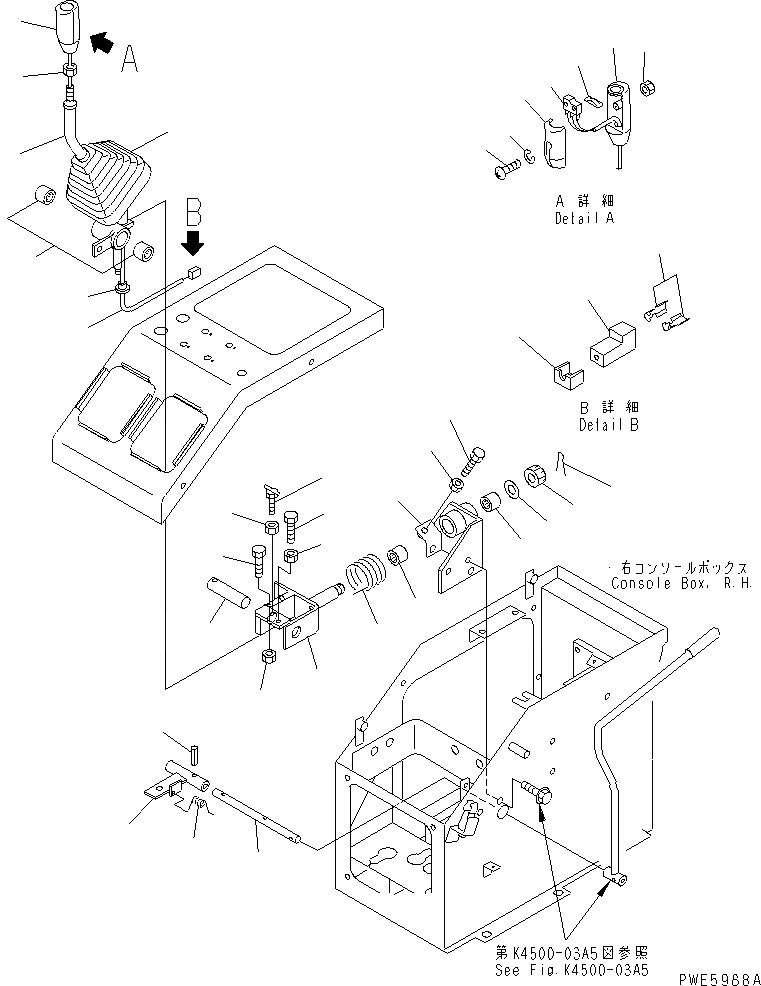 A

B

A 詳細
Detail A

B 詳細
Detail B

右コンソールボックス
Console Box, R.H.

第K4500-03A5図参照
See Fig.K4500-03A5

PWE5988A