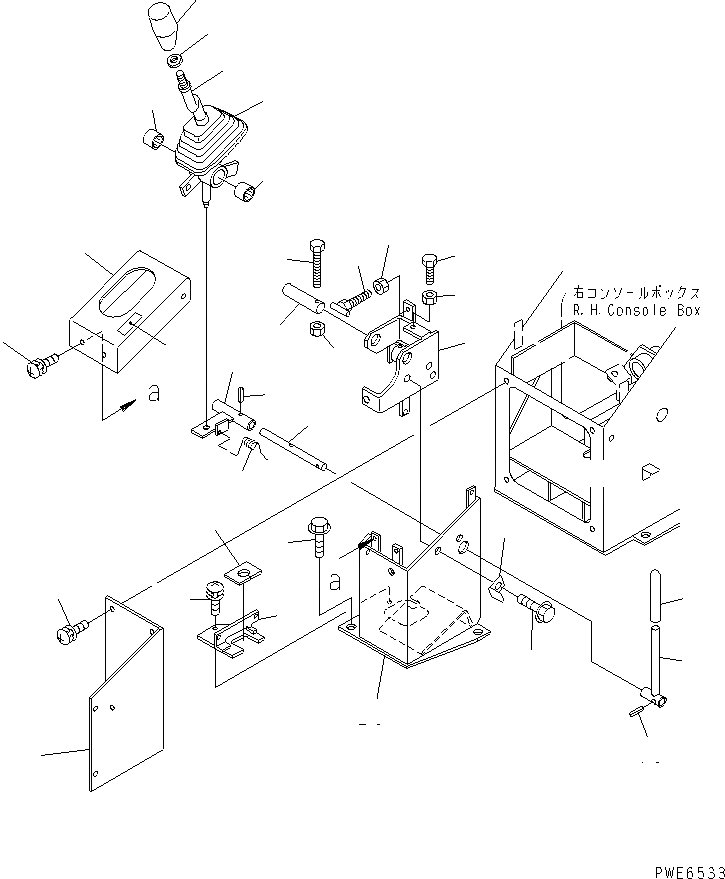 右コンソールボックス
R.H.Console Box

a

a

PWE6533