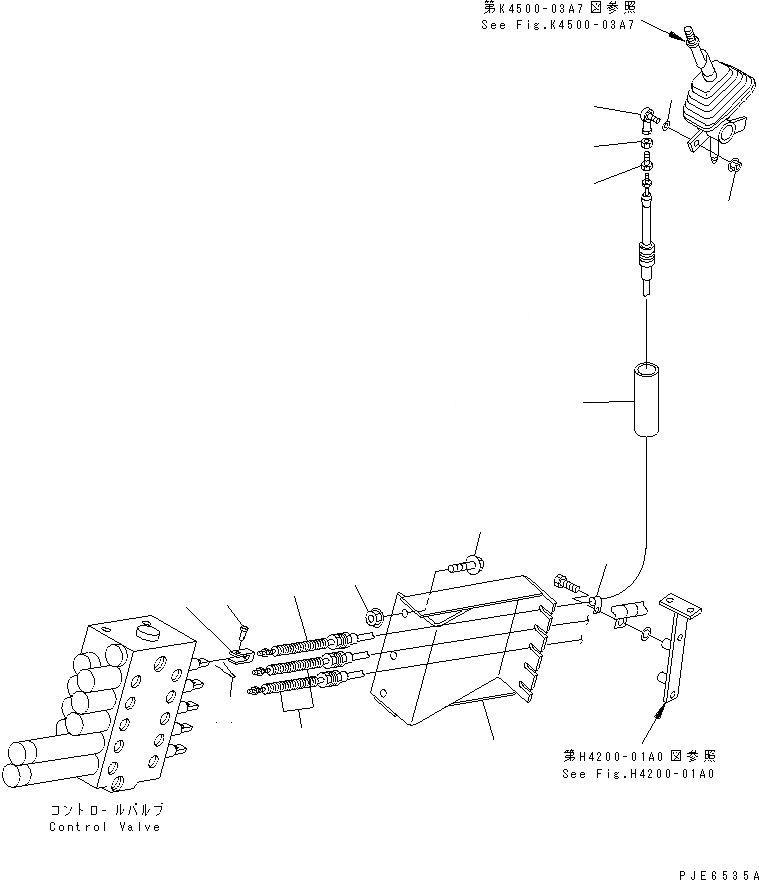 第K4500-03A7図参照
See Fig.K4500-03A7

第H4200-01A0図参照
See Fig.H4200-01A0

コントロールバルブ
Control Valve

PJE6535A