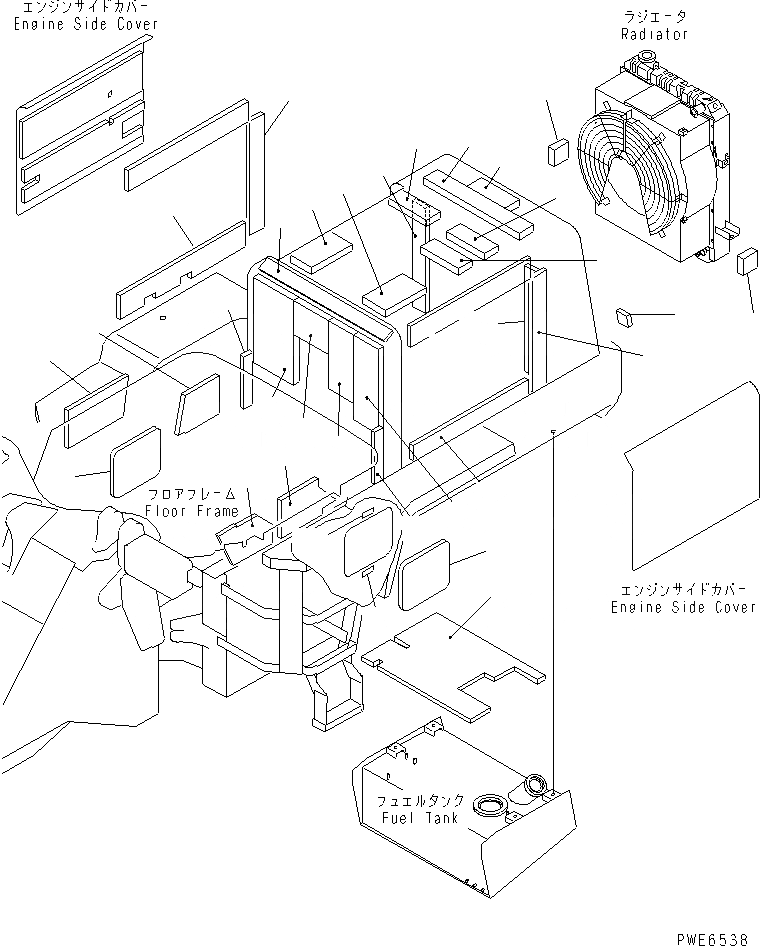 エンジンサイドカバー
Engine Side Cover

ラジエータ
Radiator

フロアフレーム
Floor Frame

エンジンサイドカバー
Engine Side Cover

フュエルタンク
Fuel Tank

PWE6538