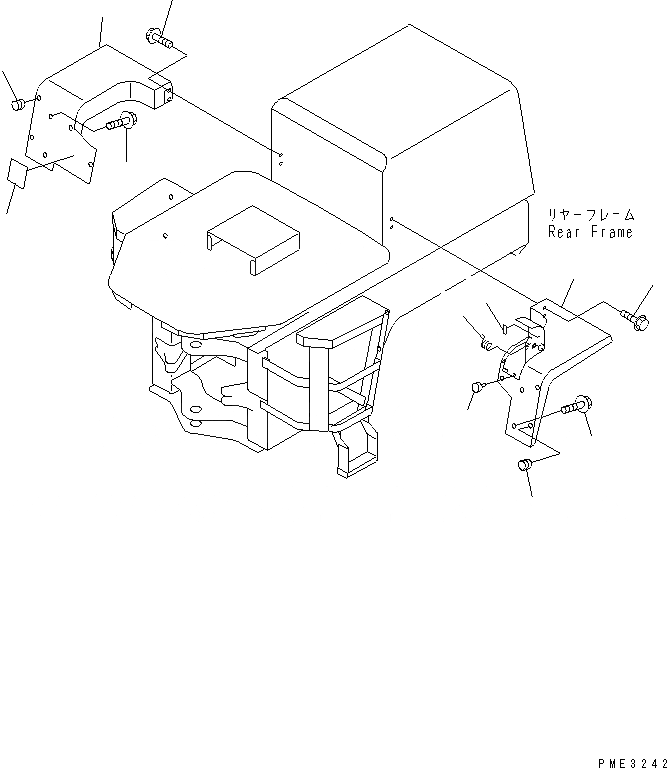 リヤーフレーム
Rear Frame

PME3242