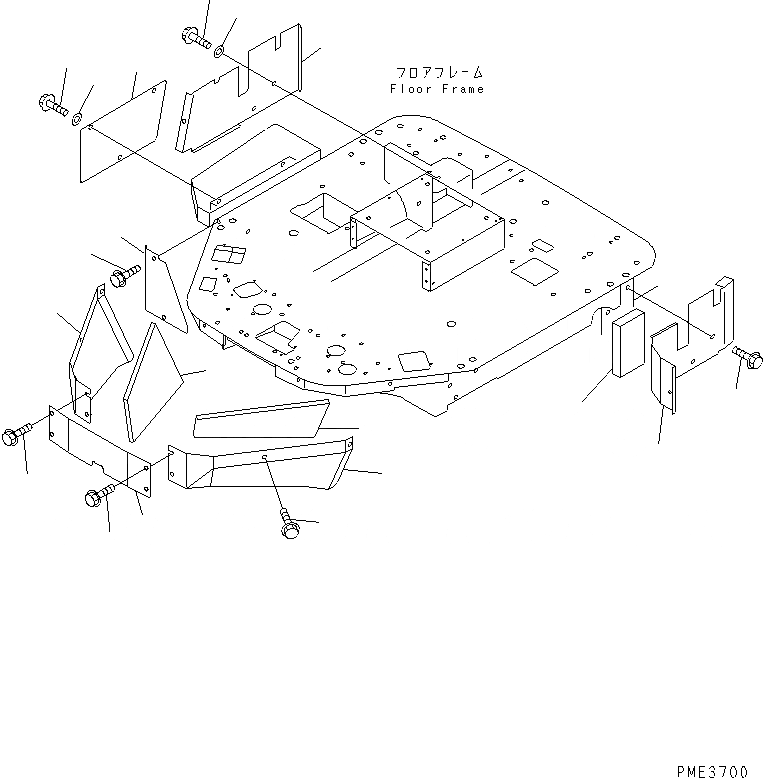 フロアフレーム
Floor Frame

PME3700