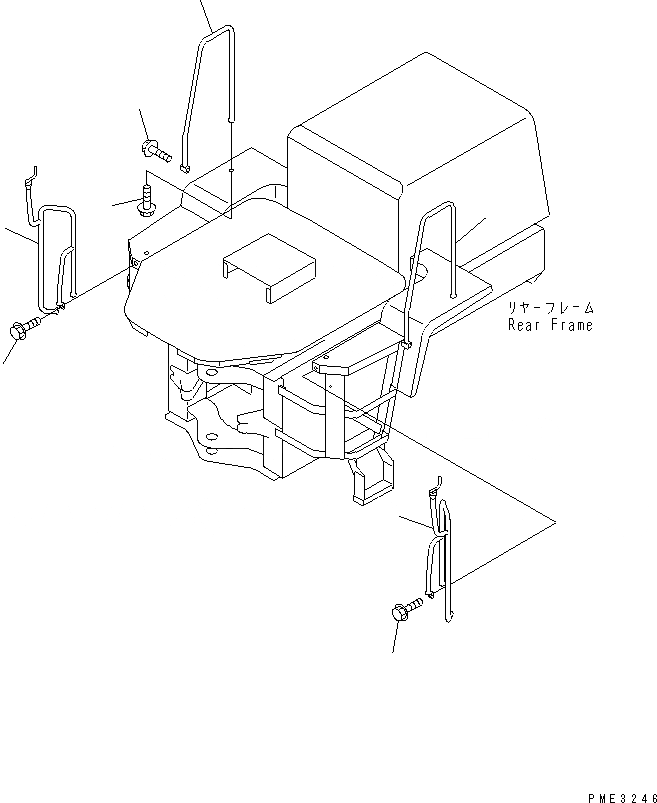 リヤーフレーム
Rear Frame

PME3246