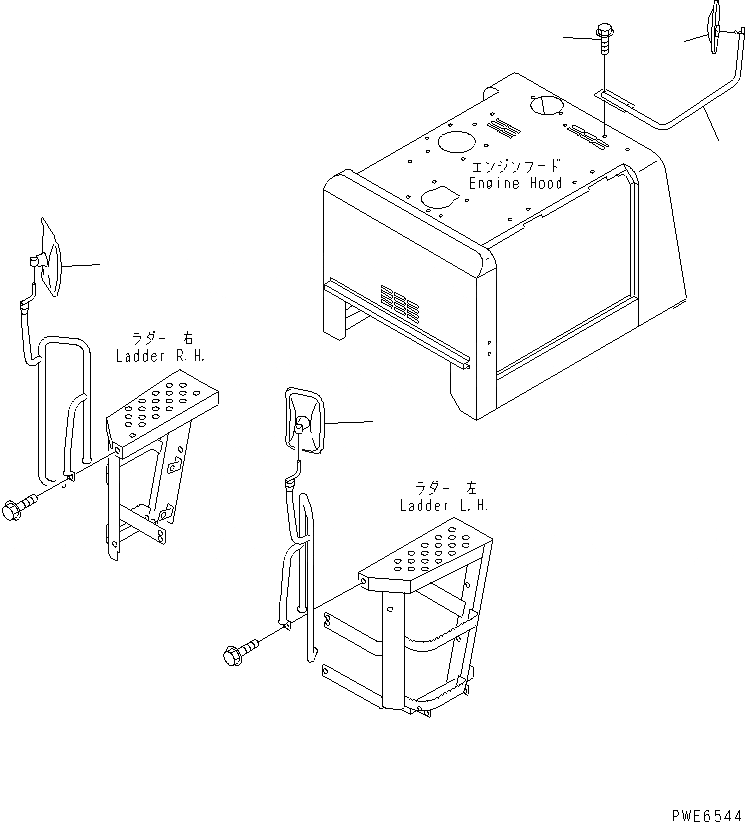 エンジンフード
Engine Hood

ラダー 右
Ladder R.H.

ラダー 左
Ladder L.H.

PWE6544