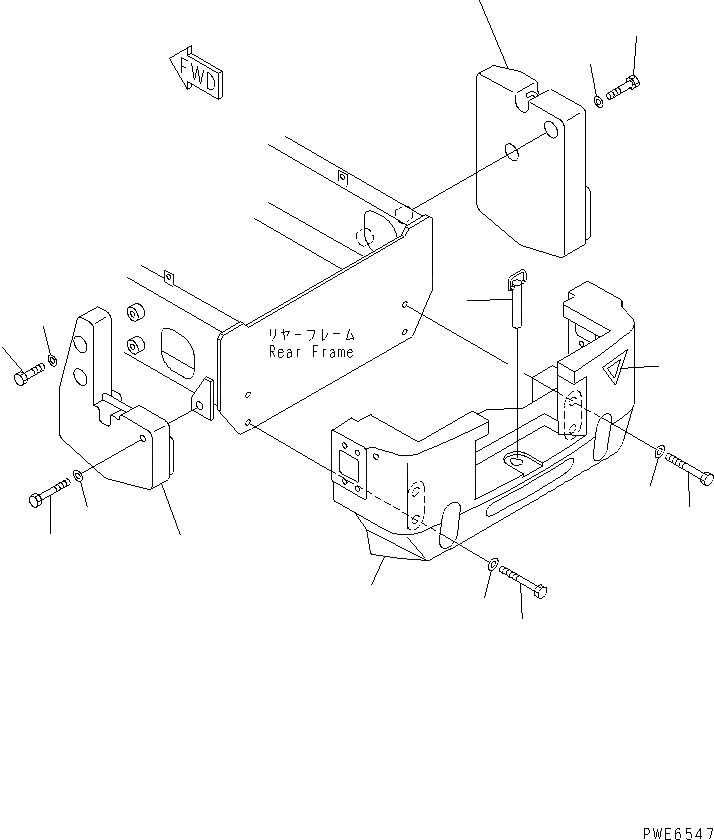 FWD

リヤーフレーム
Rear Frame

PWE6547