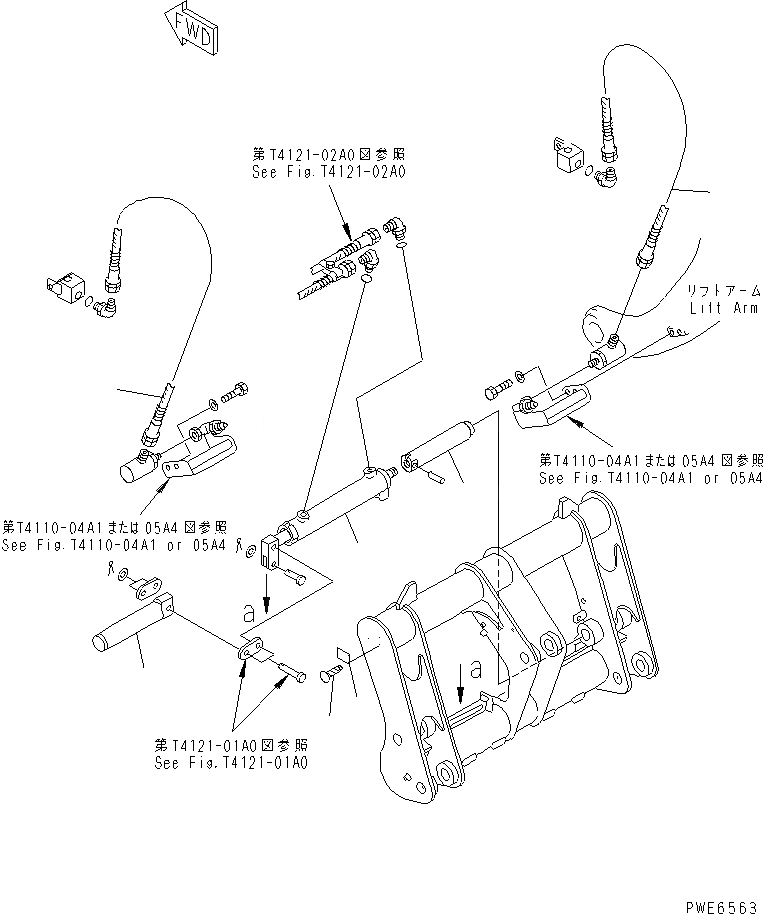 FWD

第T4121-02A0図参照
See Fig.T4121-02A0

リフトアーム
Lift Arm

第T4110-04A1または05A4図参照
See Fig.T4110-04A1 or 05A4

第T4110-04A1または05A4図参照
See Fig.T4110-04A1 or 05A4

a

a

第T4121-01A0図参照
See Fig.T4121-01A0

PWE6563