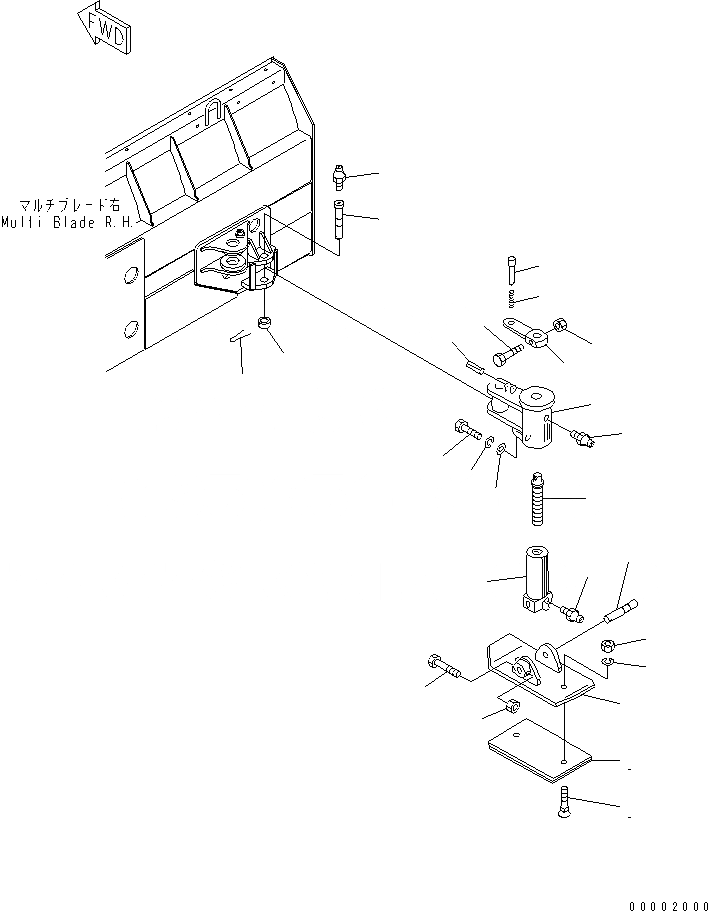 FWD

マルチブレード右
Multi Blade R.H.

00002000