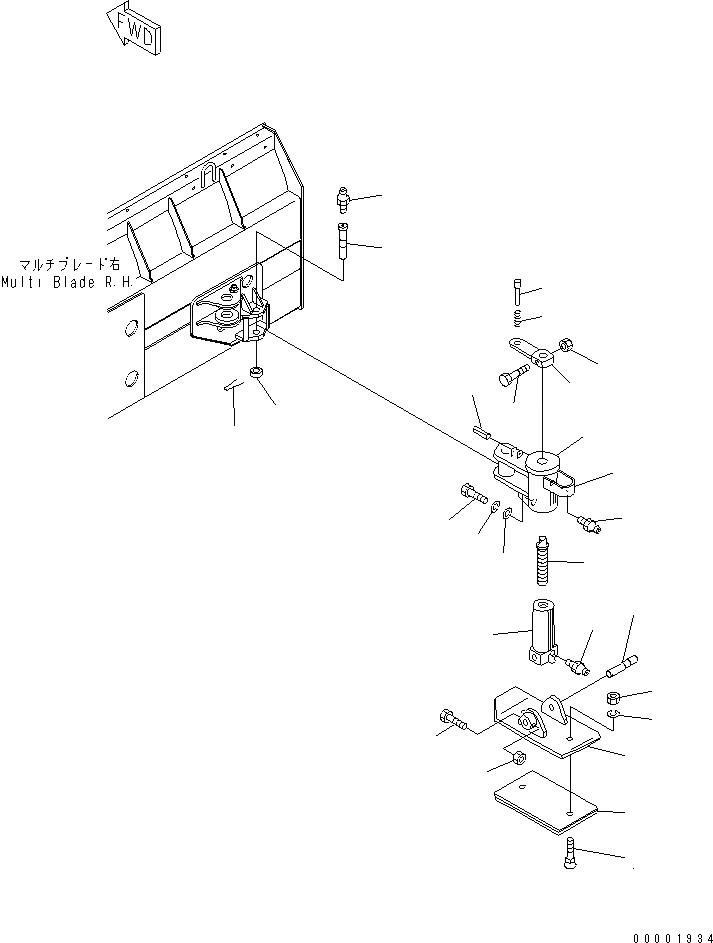 FWD

マルチブレード右
Multi Blade R.H.

00001934