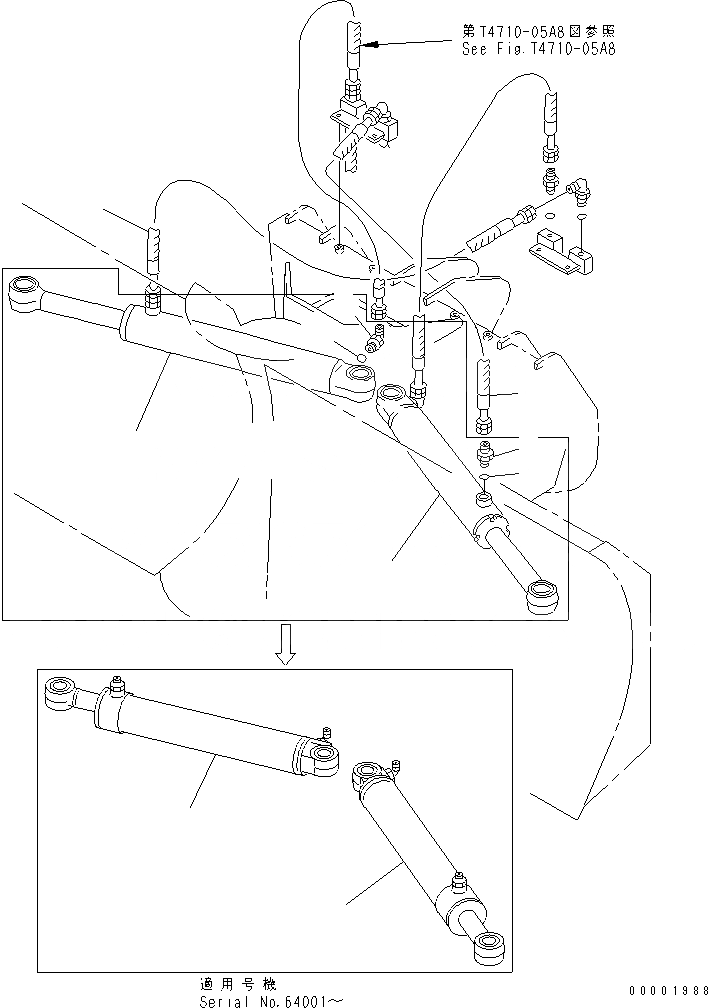 第T4710-05A8図参照
See Fig.T4710-05A8

適用号機
Serial No.64001～

00001988