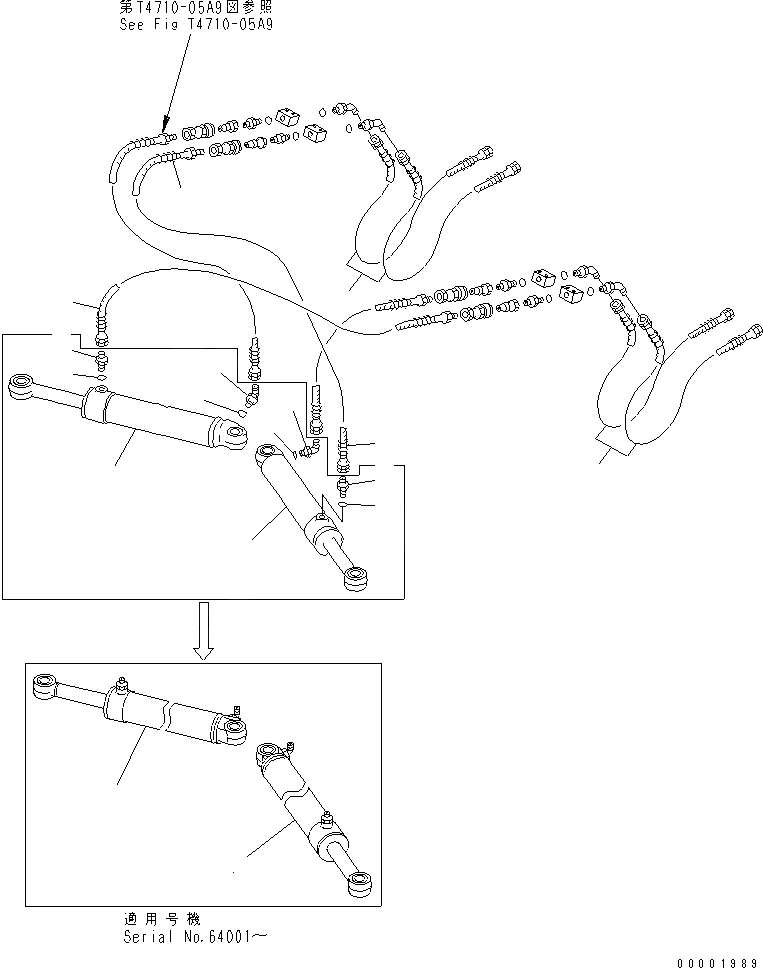 第T4710-05A9図参照
See Fig T4710-05A9

適用号機
Serial No.64001～

00001989