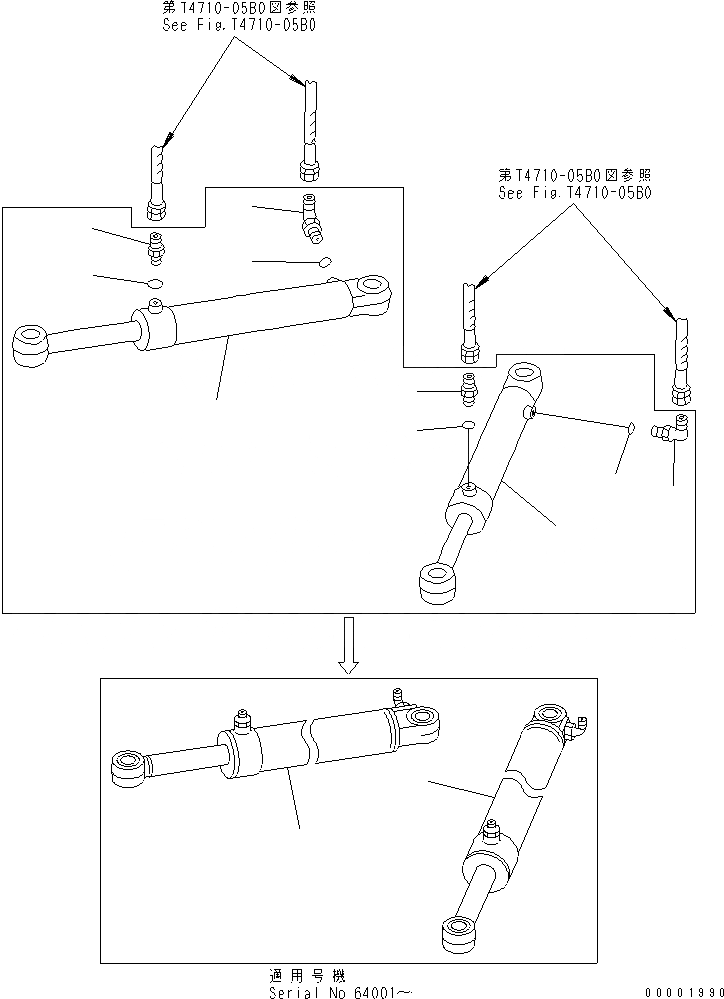 第T4710-05B0図参照
See Fig.T4710-05B0

第T4710-05B0図参照
See Fig.T4710-05B0

適用号機
Serial No 64001～

00001990