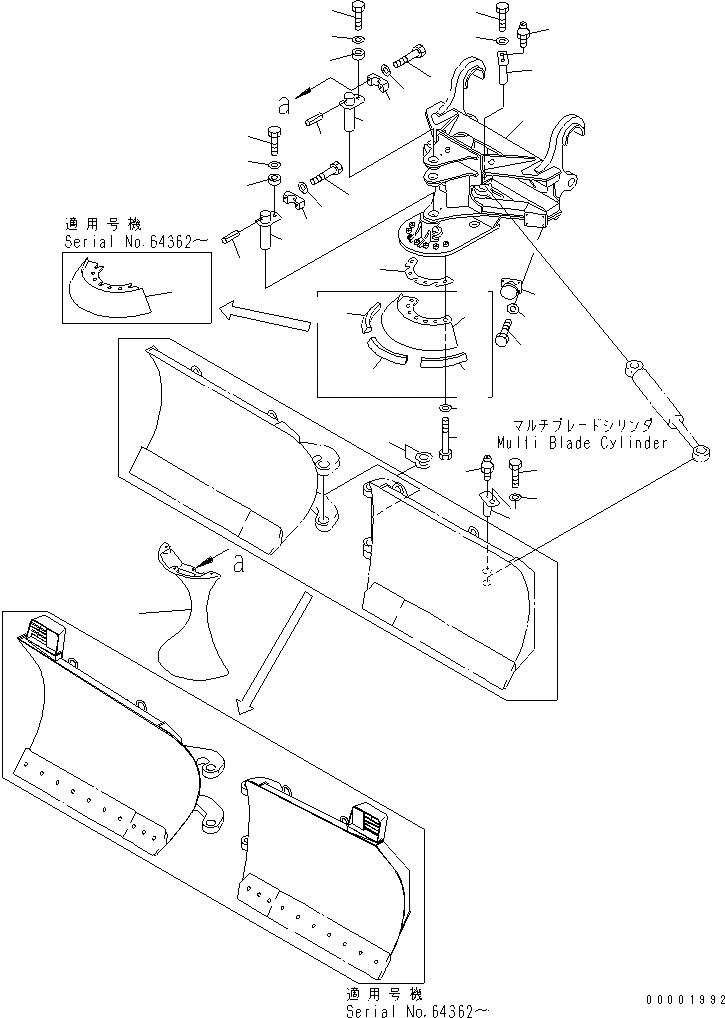 a

適用号機
Serial No.64362～

マルチブレードシリンダ
Multi Blade Cylinder

a

適用号機
Serial No.64362～

00001992