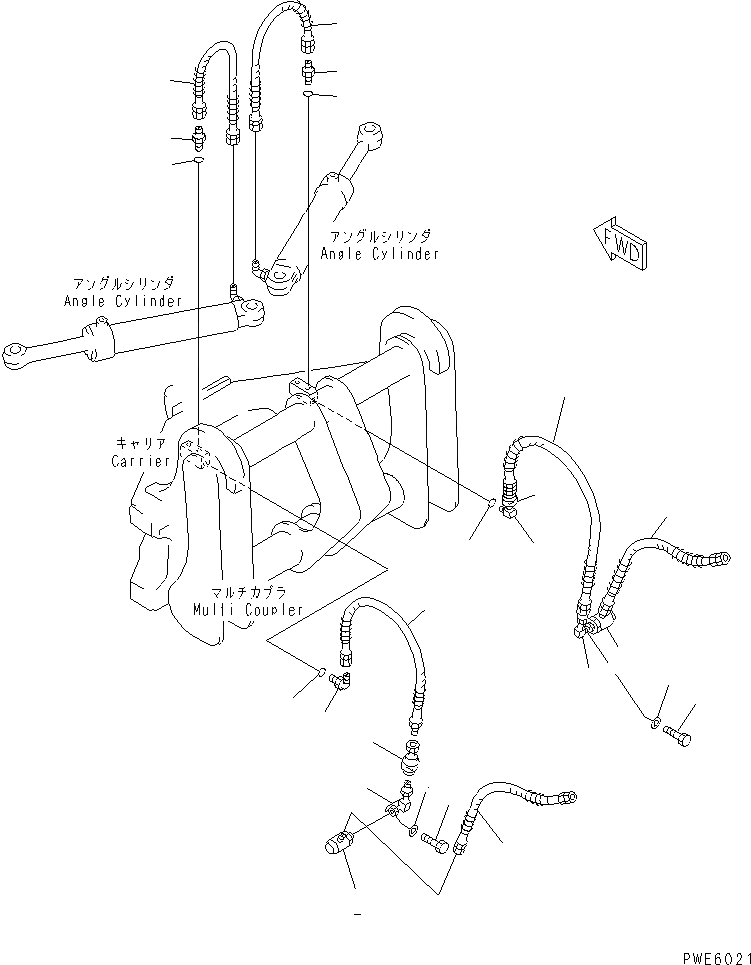 アングルシリンダ
Angle Cylinder

FWD

アングルシリンダ
Angle Cylinder

キャリア
Carrier

マルチカプラ
Multi Coupler

PWE6021