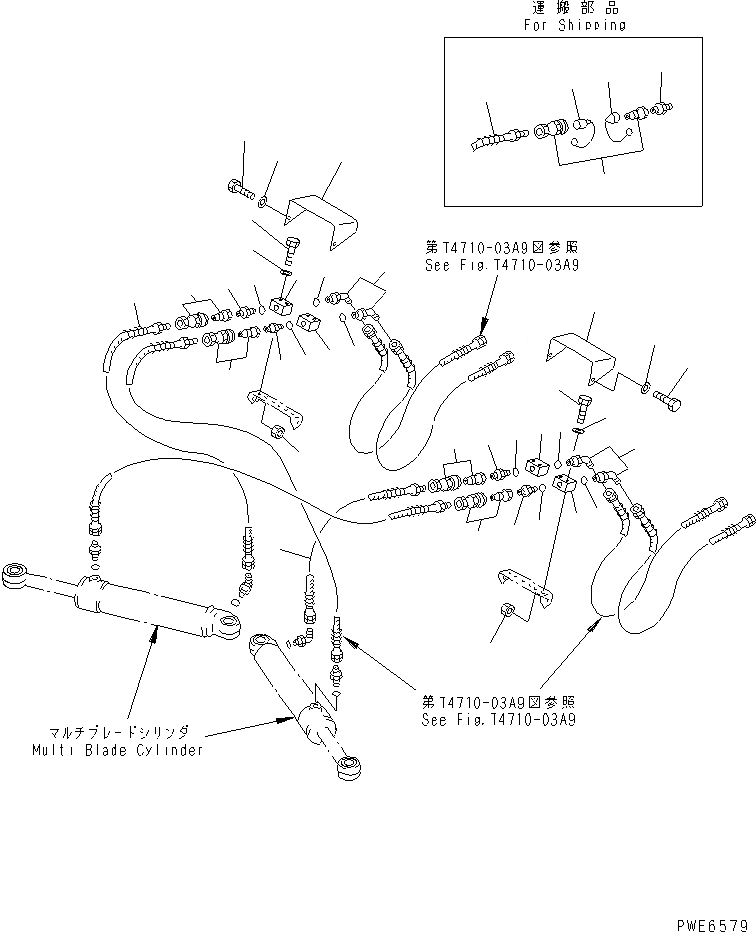 運搬部品
For Shipping

第T4710-03A9図参照
See Fig.T4710-03A9

第T4710-03A9図参照
See Fig.T4710-03A9

マルチブレードシリンダ
Multi Blade Cylinder

PWE6579