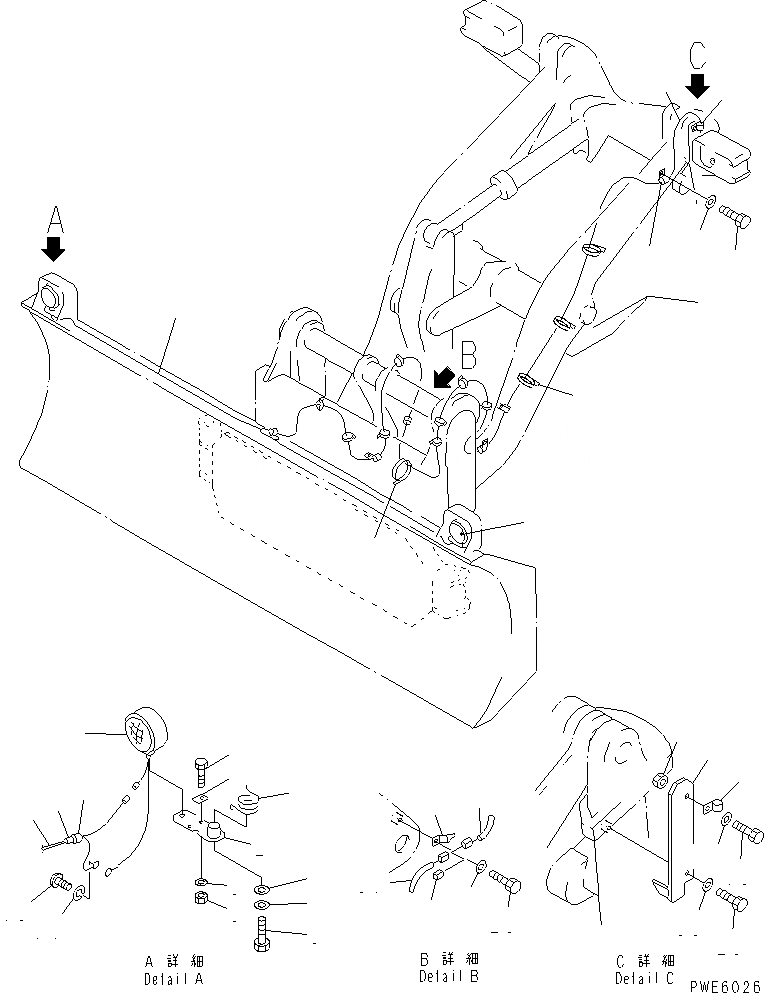 C

A

B

A 詳細
Detail A

B 詳細
Detail B

C 詳細
Detail C

PWE6026