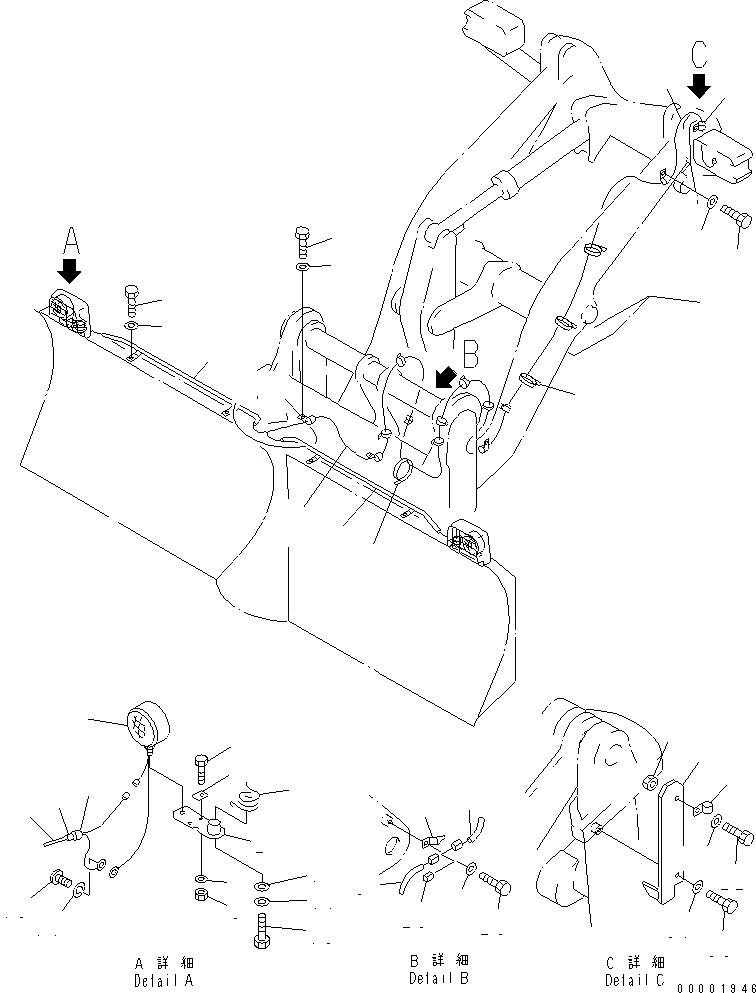 C

A

B

A 詳 細
Detail A

B 詳 細
Detail B

C 詳 細
Detail C

00001946