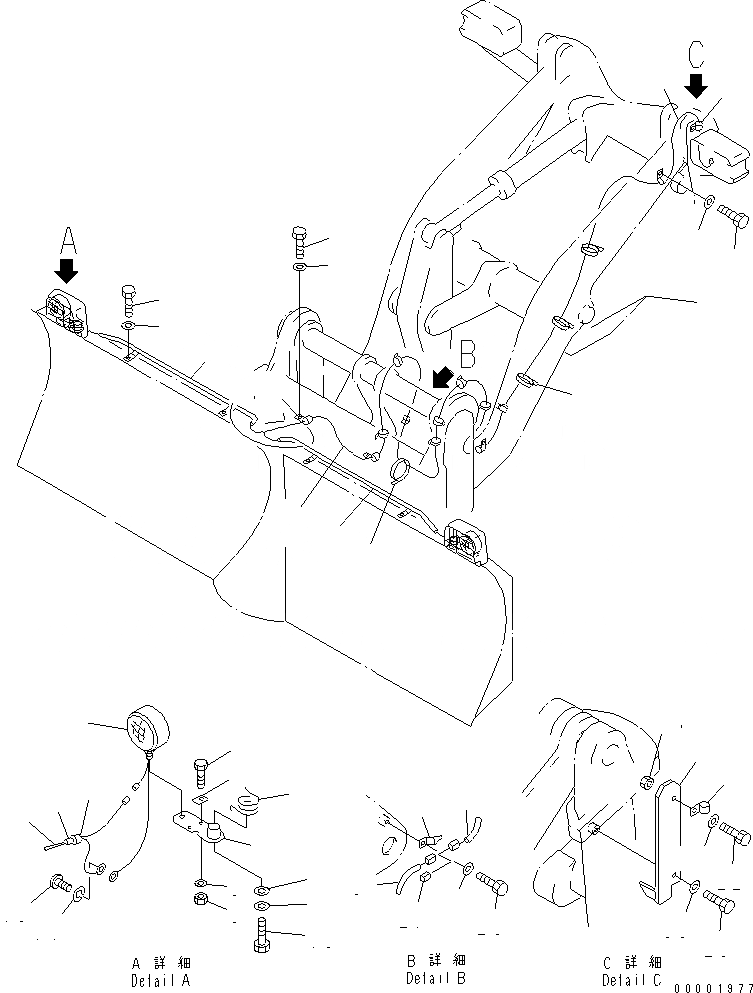 C
A
B
A 詳 細
Detail A
B 詳 細
Detail B
C 詳 細
Detail C
00001977