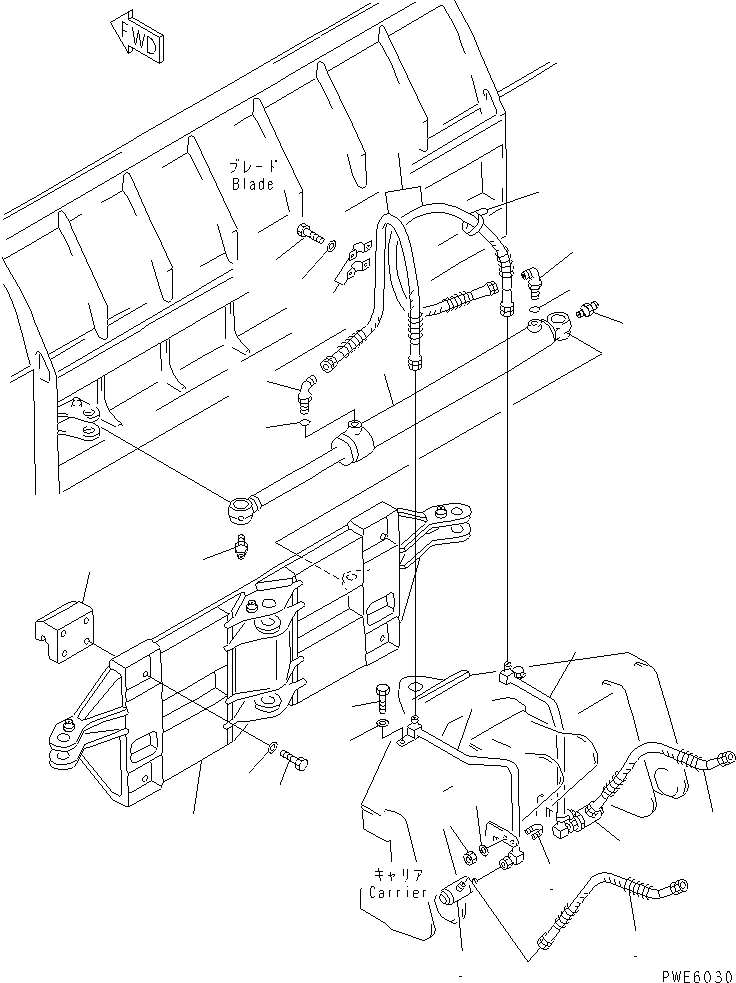 FWD

ブレード
Blade

キャリア
Carrier

PWE6030