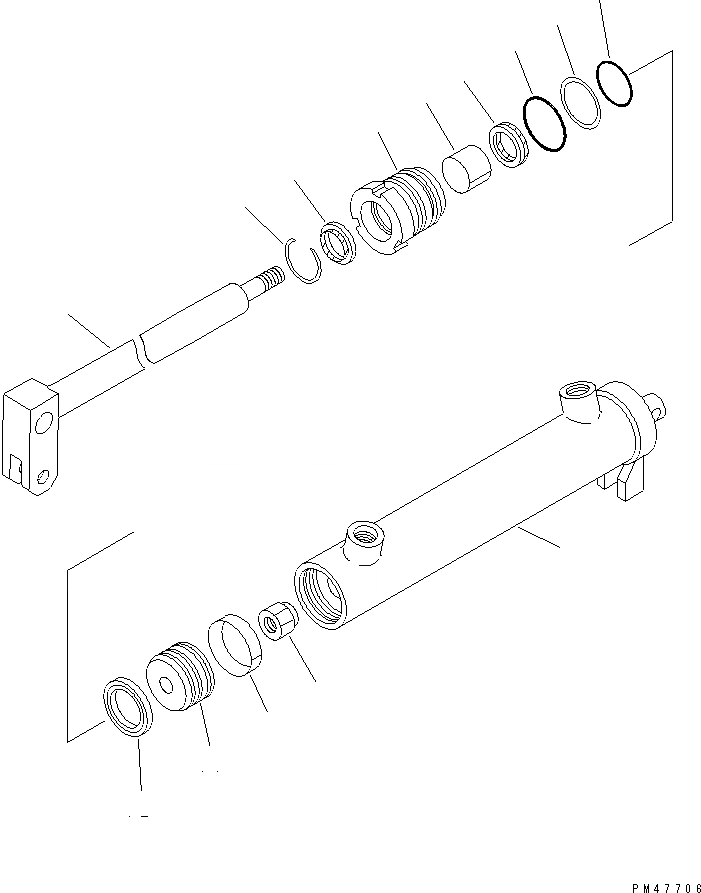 PM47706