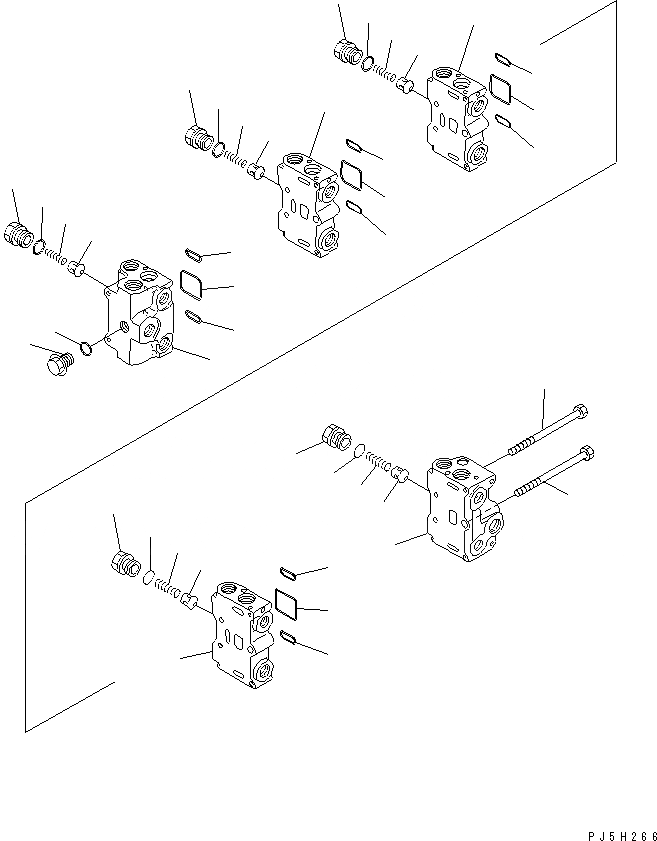 PJ5H266