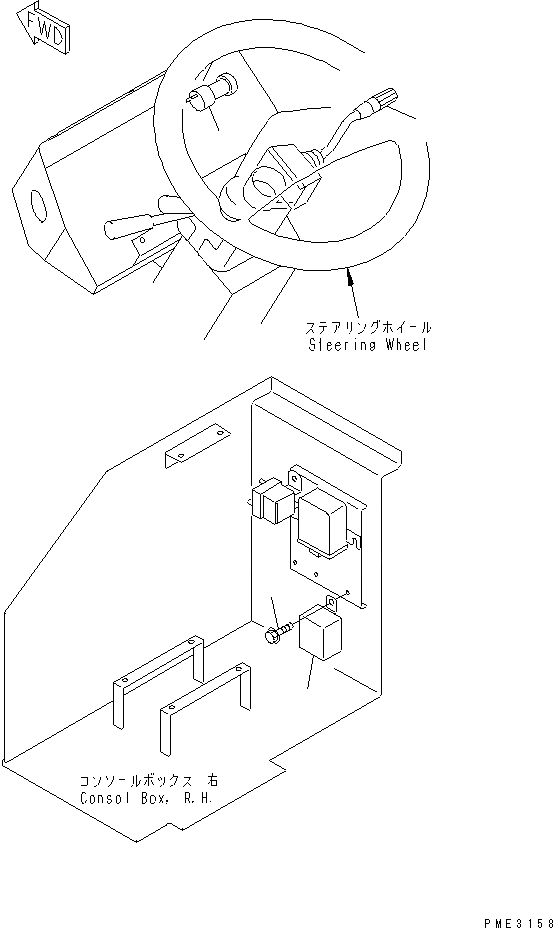 FWD

ステアリングホイール
Steering Wheel

コンソールボックス 右
Consol Box, R.H.

PME3158