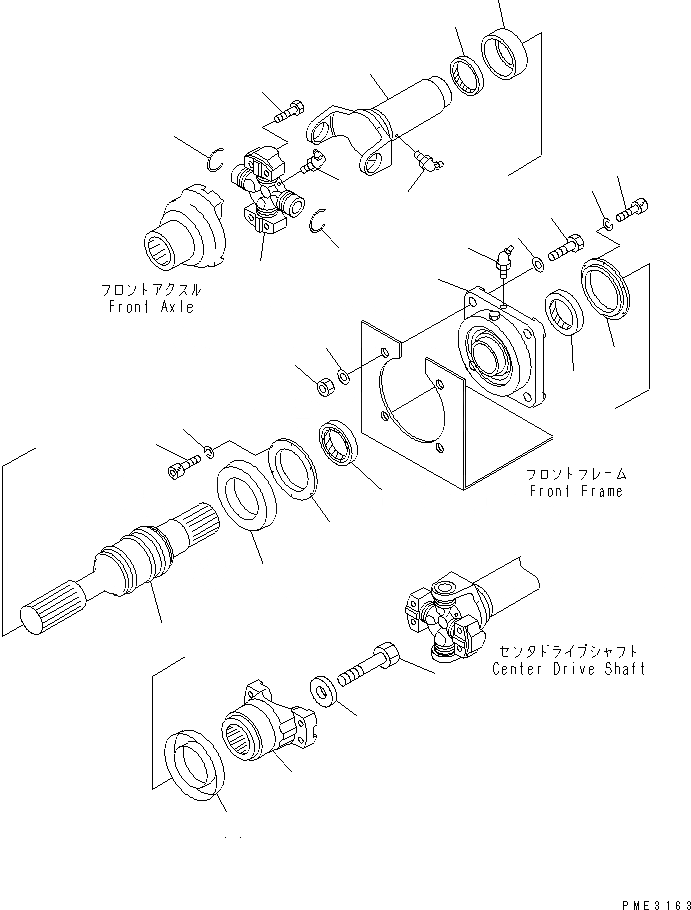 フロントアクスル
Front Axle

フロントフレーム
Front Frame

センタドライブシャフト
Center Drive Shaft

PME3163