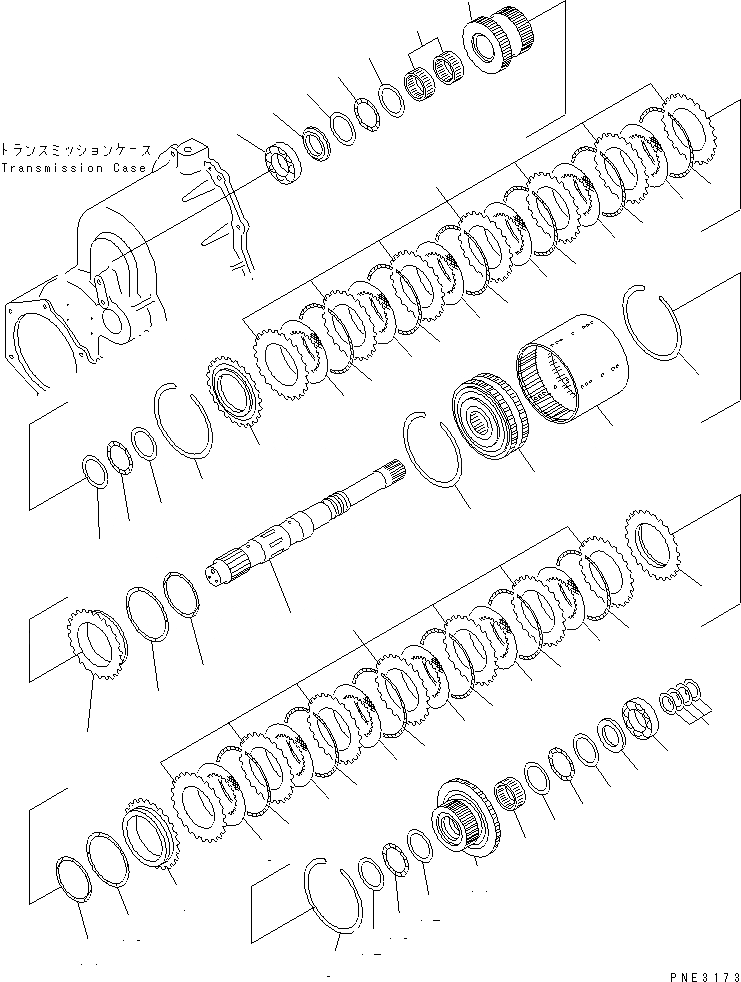 トランスミッションケース
Transmission Case

PNE3173