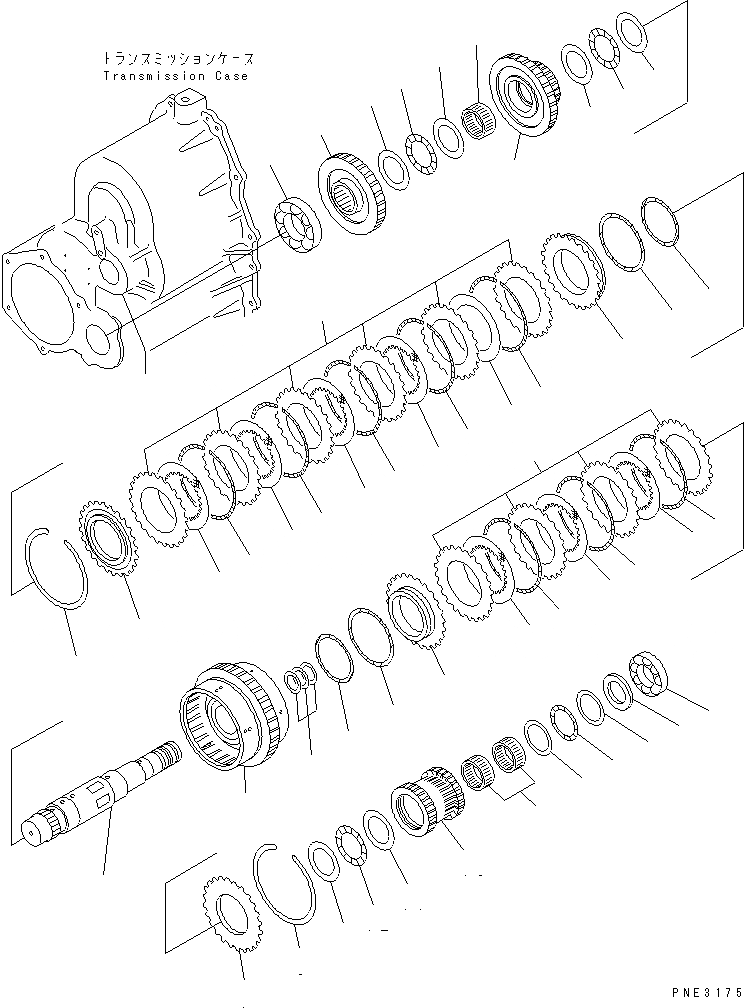 トランスミッションケース
Transmission Case

PNE3175