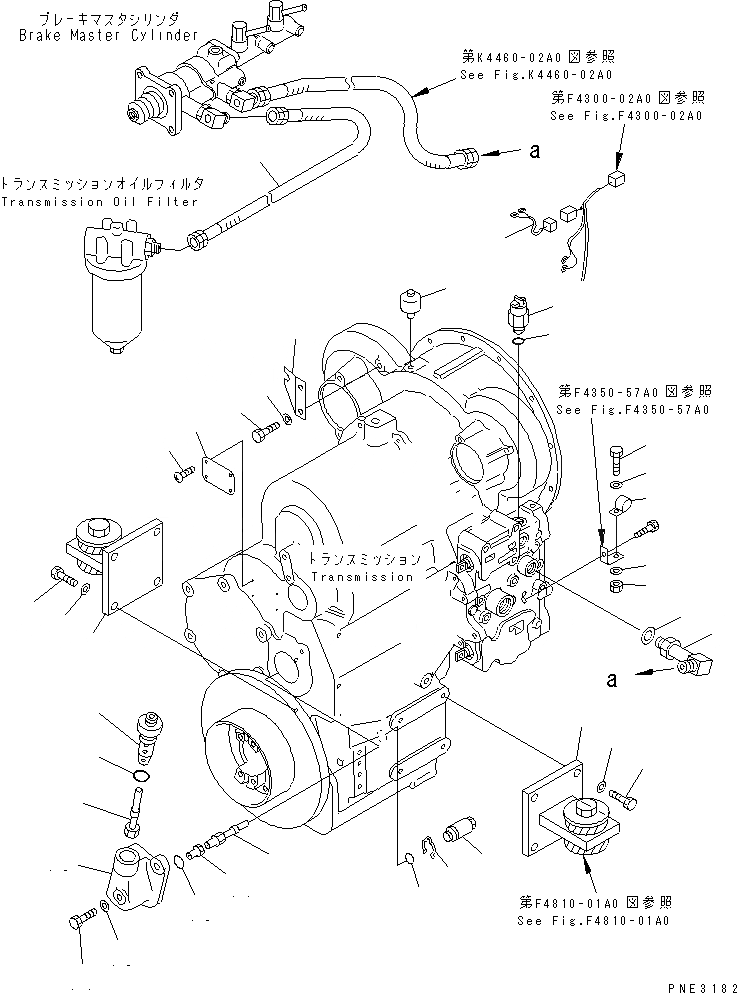 ブレーキマスタシリンダ
Brake Master Cylinder

第K4460-02A0図参照
See Fig.K4460-02A0

第F4300-02A0図参照
See Fig.F4300-02A0

a

トランスミッションオイルフィルタ
Transmission Oil Filter

第F4350-57A0図参照
See Fig.F4350-57A0

トランスミッション
Transmission

a

第F4810-01A0図参照
See Fig.F4810-01A0

PNE3182