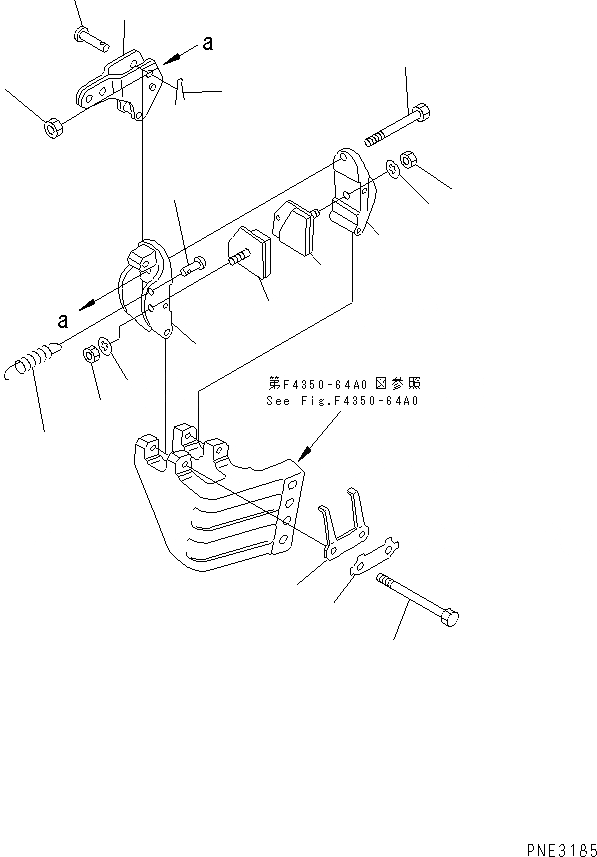 a

a

第F4350-64A0 図参照
See Fig.F4350-64A0

PNE3185