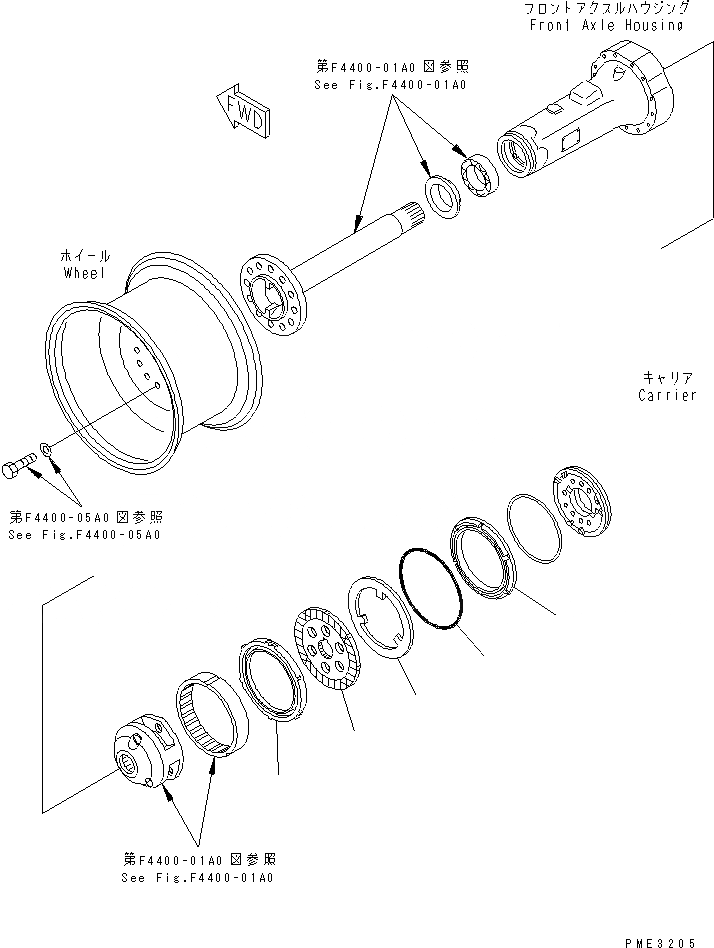 フロントアクスルハウジング
Front Axle Housing

第F4400-01A0 図参照
See Fig.F4400-01A0

FWD

ホイール
Wheel

キャリア
Carrier

第F4400-05A0 図参照
See Fig.F4400-05A0

第F4400-01A0 図参照
See Fig.F4400-01A0

PME3205