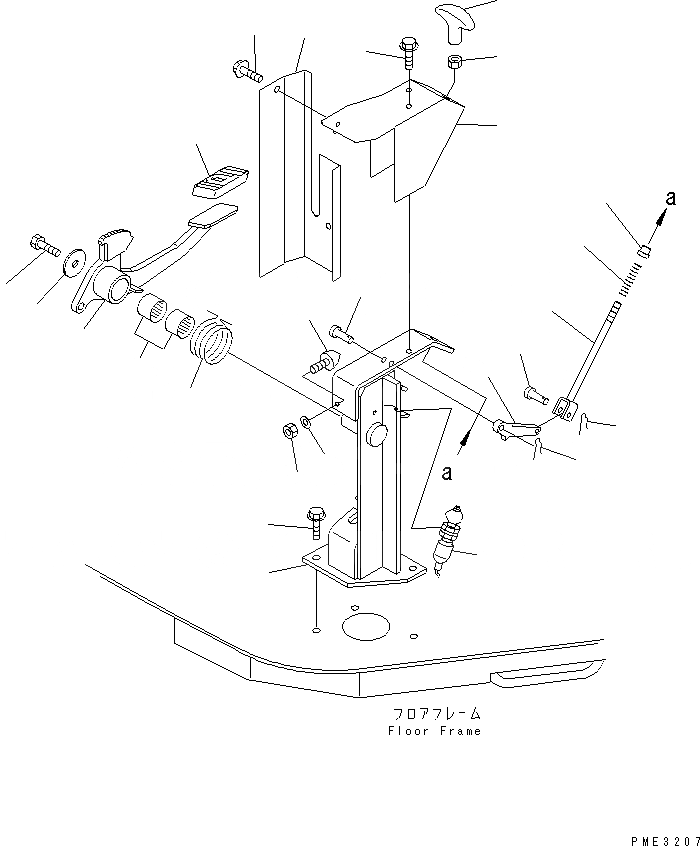 a

a

フロアフレーム
Floor Frame

PME3207