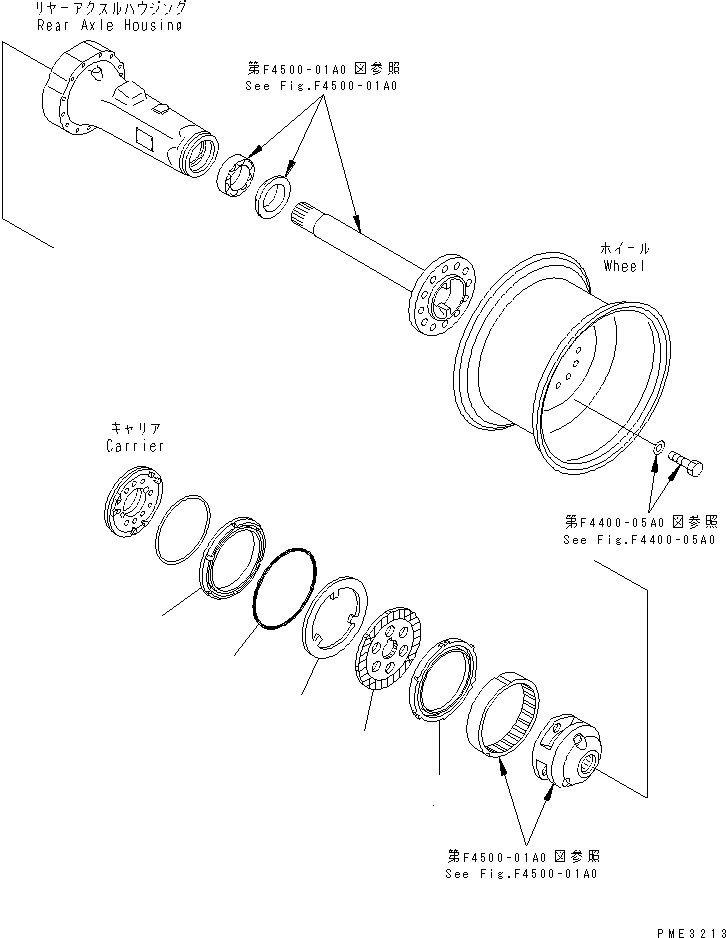 リヤーアクスルハウジング
Rear Axle Housing

第F4500-01A0 図参照
See Fig.F4500-01A0

ホイール
Wheel

キャリア
Carrier

第F4400-05A0 図参照
See Fig.F4400-05A0

第F4500-01A0 図参照
See Fig.F4500-01A0

PME3213