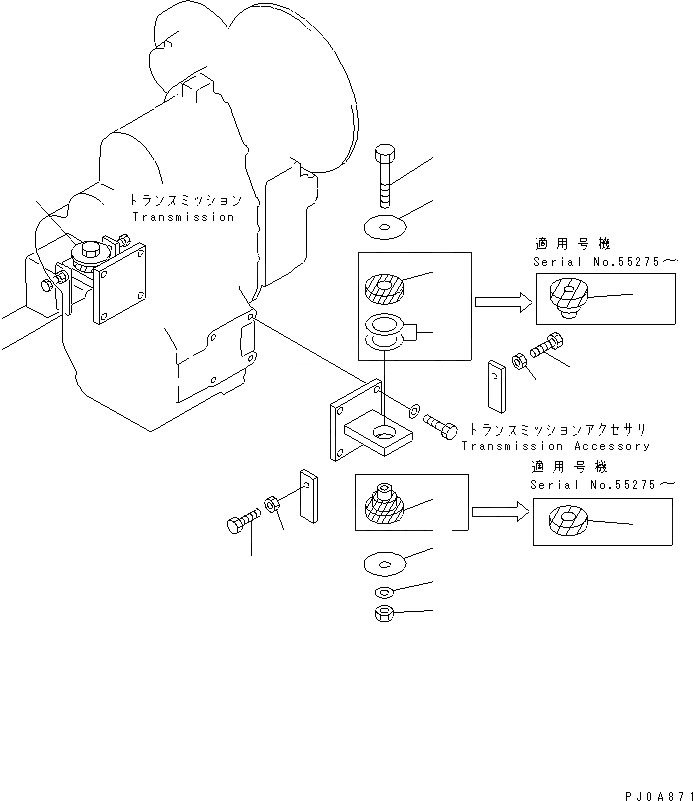 トランスミッション
Transmission

適用号機
Serial No.55275～

トランスミッションアクセサリ
Transmission Accessory

適用号機
Serial No.55275～

PJ0A871