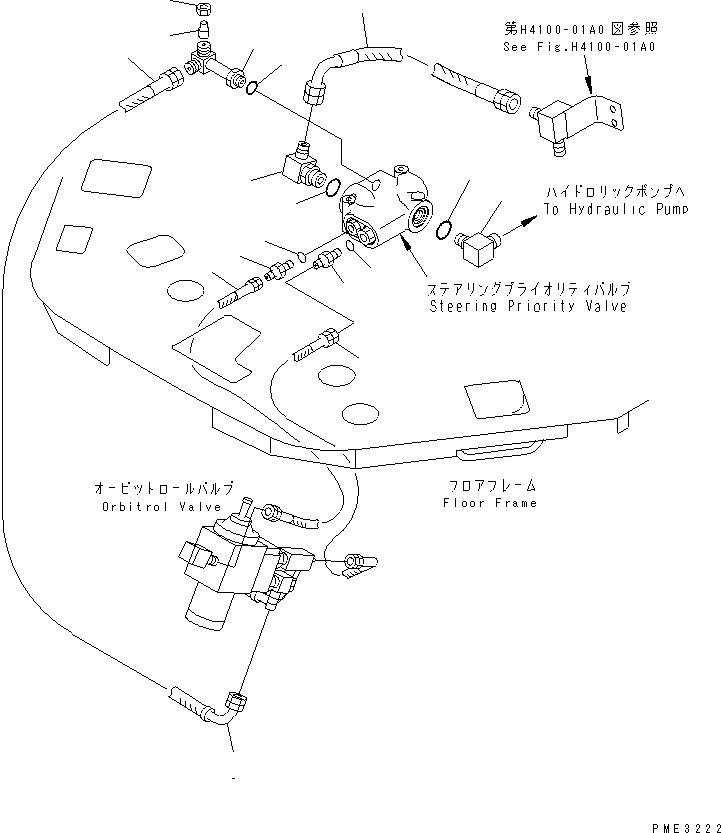 第H4100-01A0図参照
See Fig.H4100-01A0

ハイドロリックポンプへ
To Hydraulic Pump

ステアリングプライオリティバルブ
Steering Priority Valve

オービットロールバルブ
Orbitrol Valve

フロアフレーム
Floor Frame

PME3222