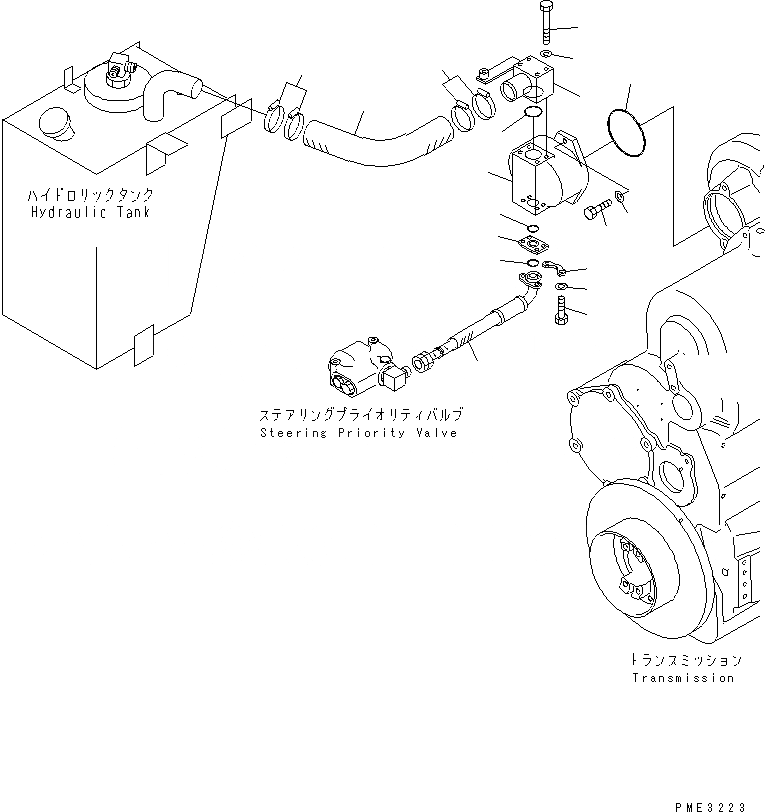 ハイドロリックタンク
Hydraulic Tank

ステアリングプライオリティバルブ
Steering Priority Valve

トランスミッション
Transmission

PME3223