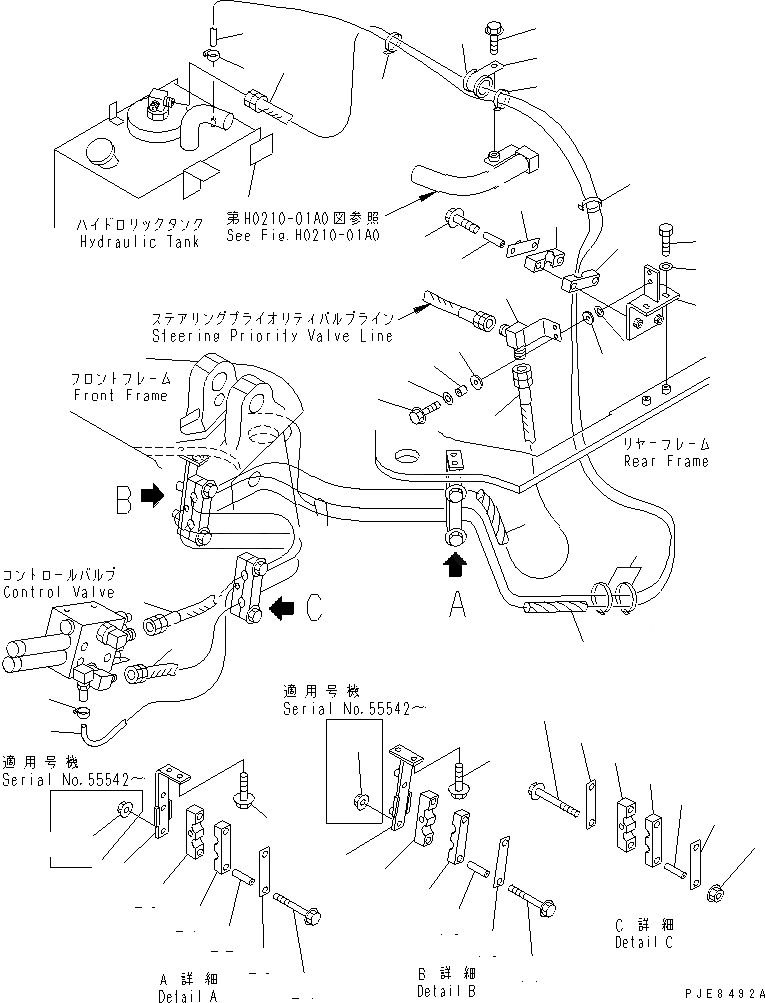 ハイドロリックタンク
Hydraulic Tank

第H0210-01A0図参照
See Fig.H0210-01A0

ステアリングプライオリティバルブライン
Steering Priority Valve Line

フロントフレーム
Front Frame

リヤーフレーム
Rear Frame

B

コントロールバルブ
Control Valve

C

A

適用号機
Serial No.55542~

適用号機
Serial No.55542~

A 詳細
Detail A

B 詳細
Detail B

C 詳細
Detail C

PJE8492A