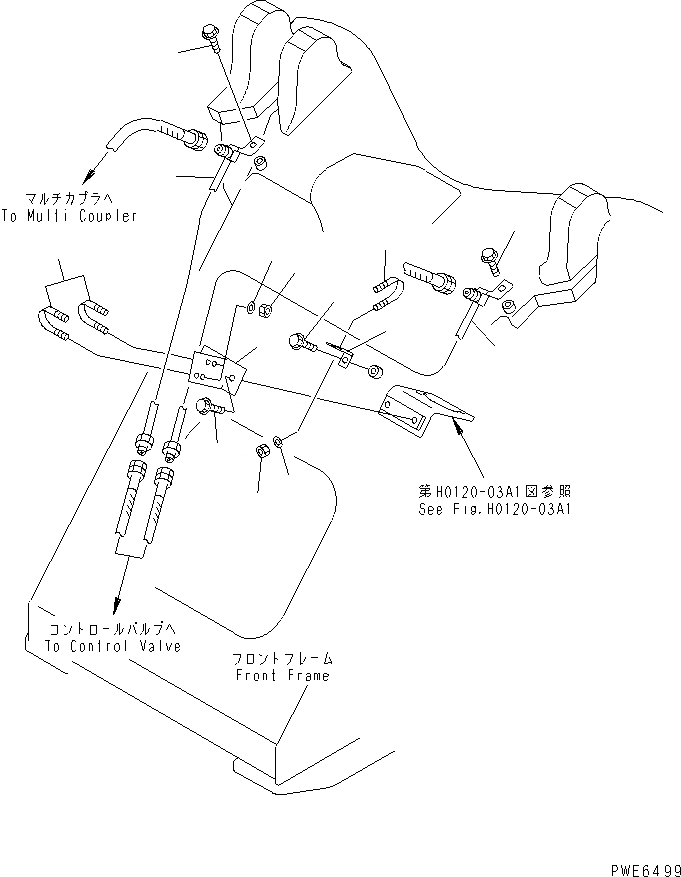 マルチカプラへ
To Multi Coupler

第H0120-03A1図参照
See Fig.H0120-03A1

コントロールバルブへ
To Control Valve

フロントフレーム
Front Frame

PWE6499