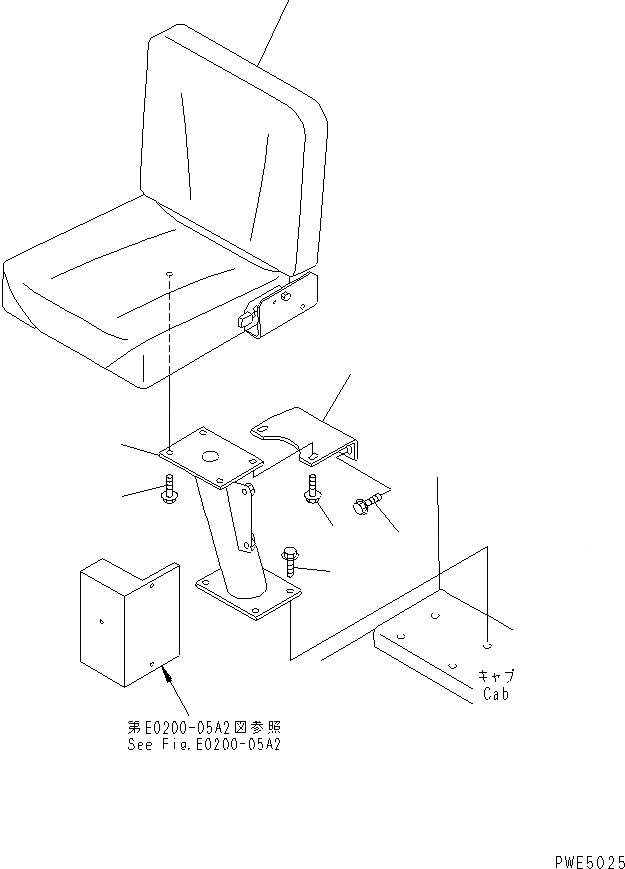 キャブ
Cab

第E0200-05A2図参照
See Fig.E0200-05A2

PWE5025