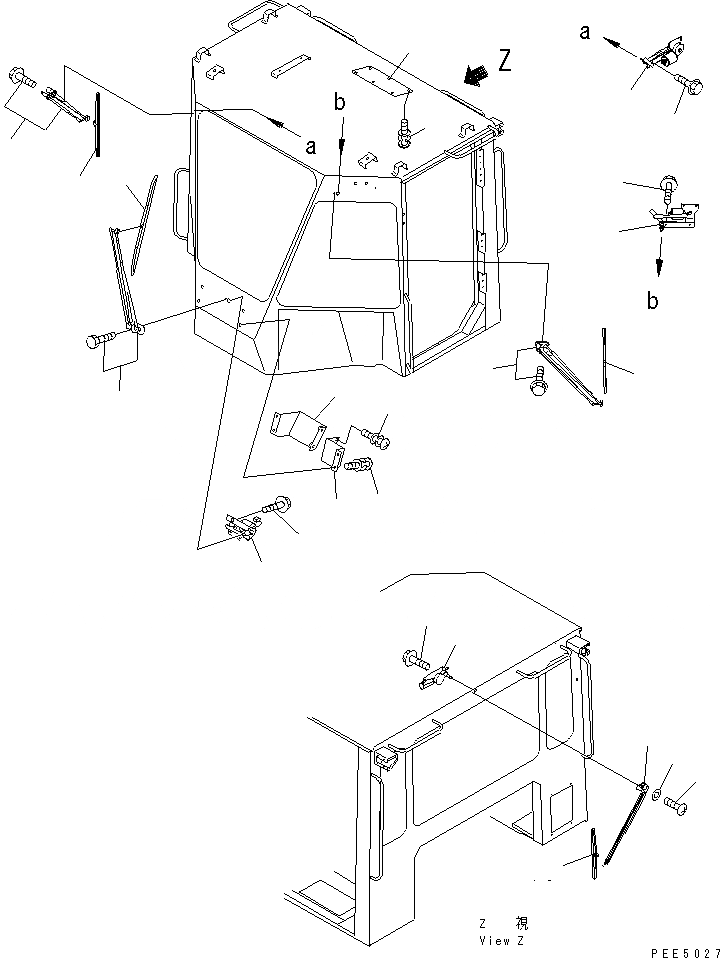 a
Z
a
b
b
Z 視
View Z
PEE5027