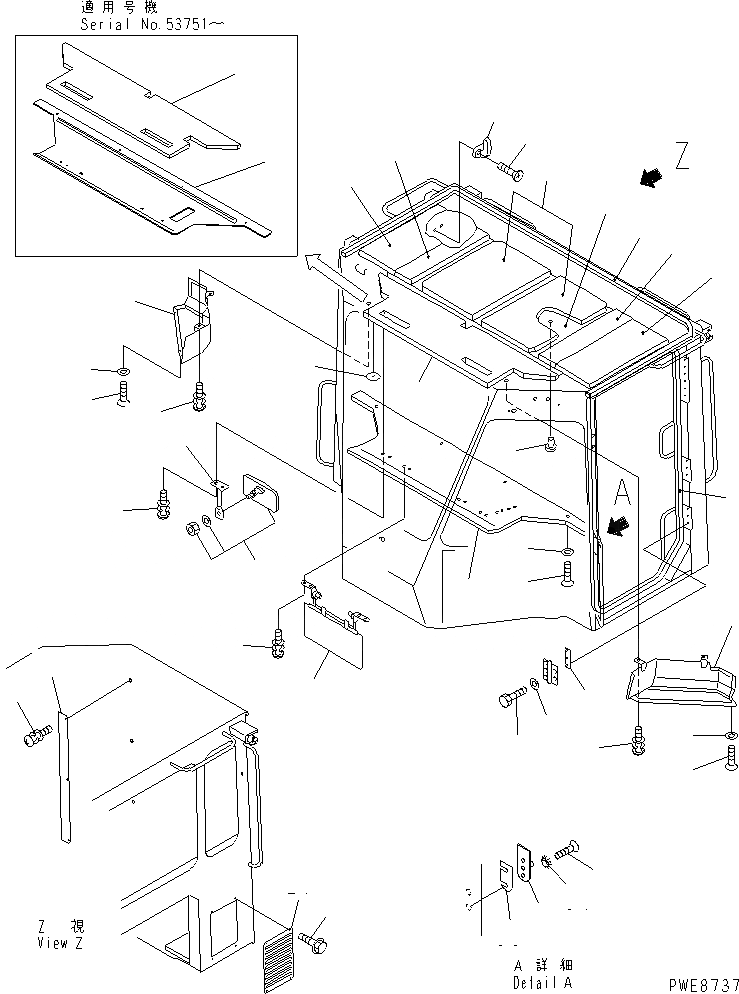 適用号機
Serial No.53751～

Z

A

Z 視
View Z

A 詳細
Detail A

PWE8737