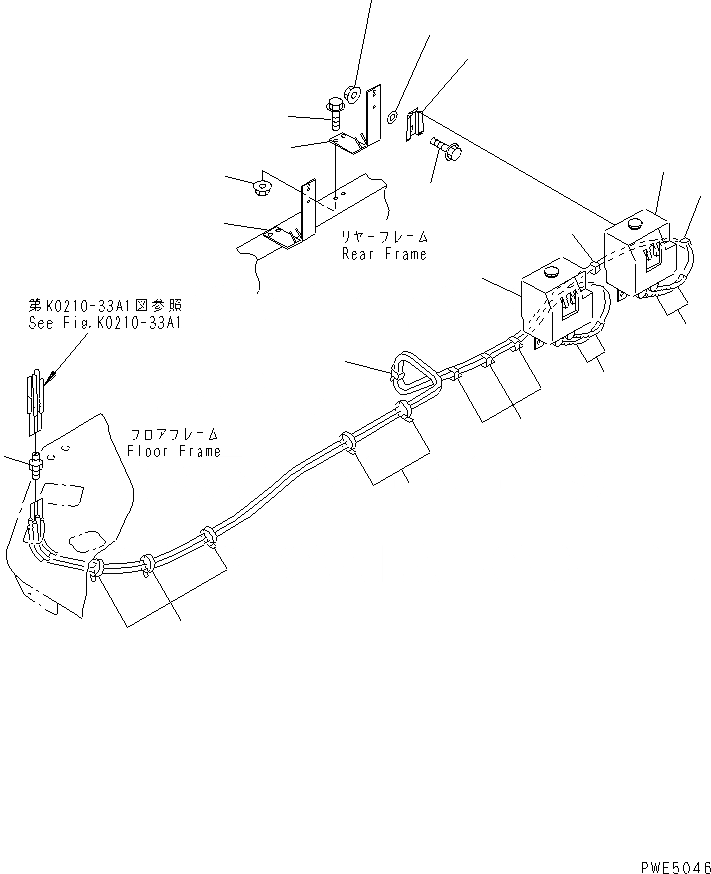 リヤーフレーム
Rear Frame

第K0210-33A1図参照
See Fig.K0210-33A1

フロアフレーム
Floor Frame

PWE5046