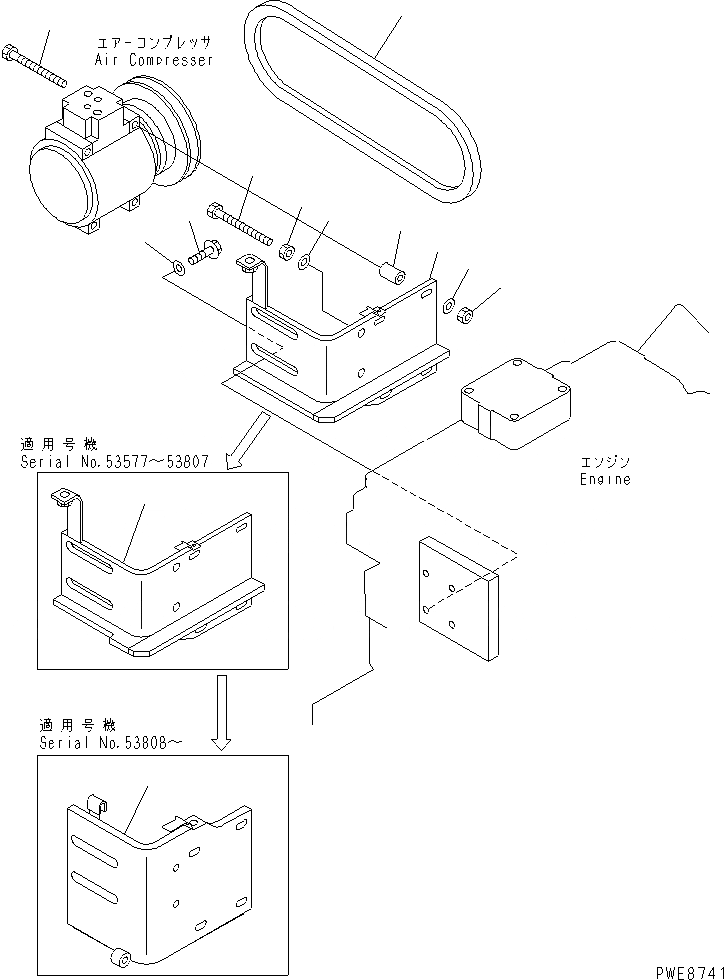 エアーコンプレッサ
Air Compresser

適用号機
Serial No.53577~53807

エンジン
Engine

適用号機
Serial No.53808~

PWE8741