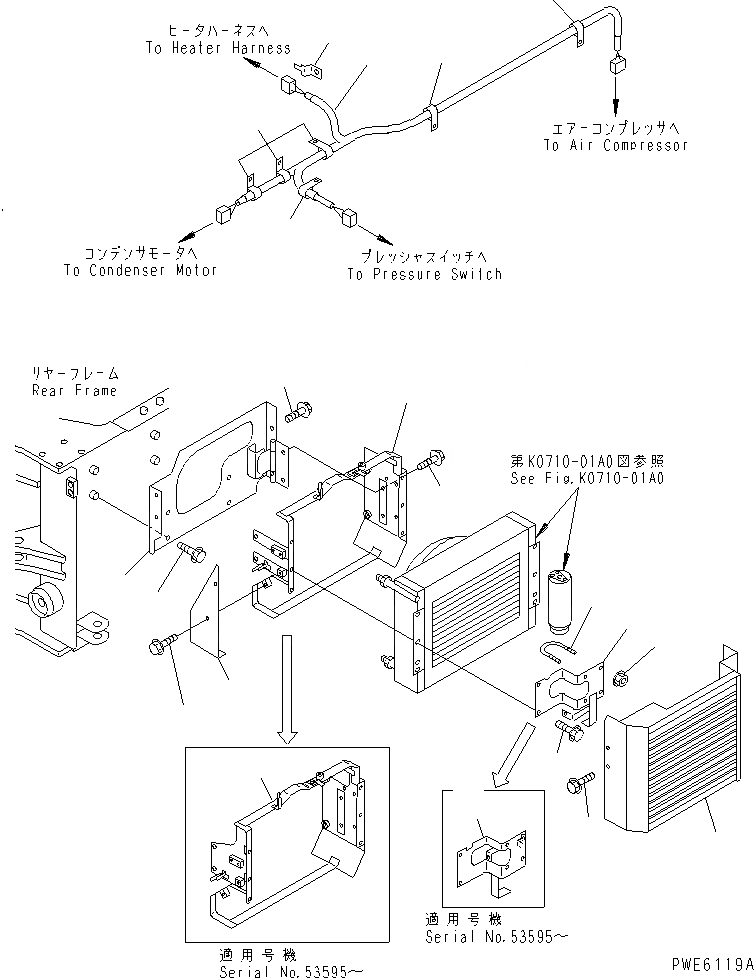 ヒータハーネスへ
To Heater Harness

エアーコンプレッサへ
To Air Compressor

コンデンサモータへ
To Condenser Motor

プレッシャスイッチへ
To Pressure Switch

リヤーフレーム
Rear Frame

第K0710-01A0図参照
See Fig.K0710-01A0

適用号機
Serial No.53595～

適用号機
Serial No.53595～

PWE6119A