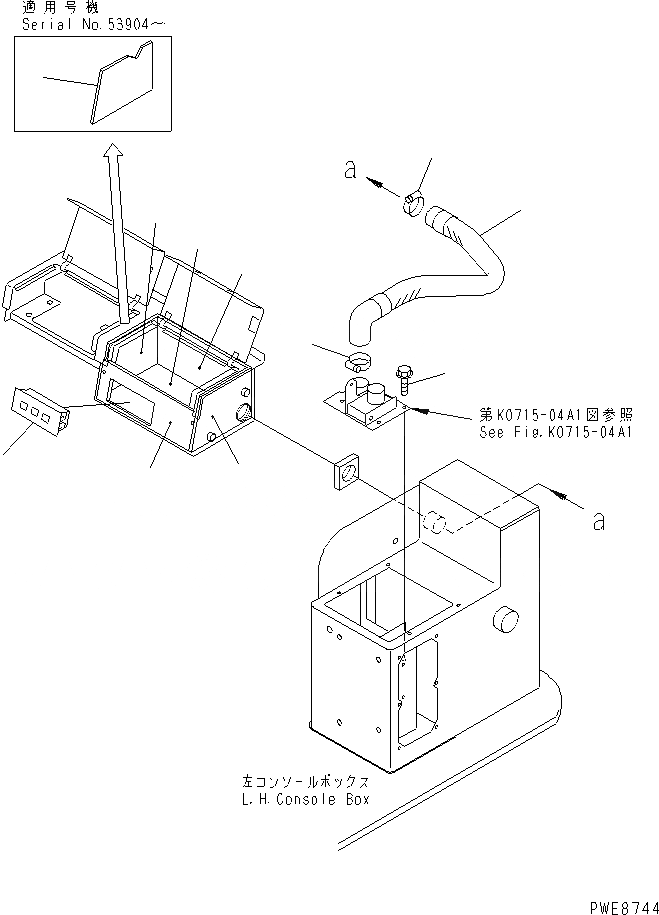 適用号機
Serial No.53904～

a

第K0715-04A1図参照
See Fig.K0715-04A1

a

左コンソールボックス
L.H.Console Box

PWE8744