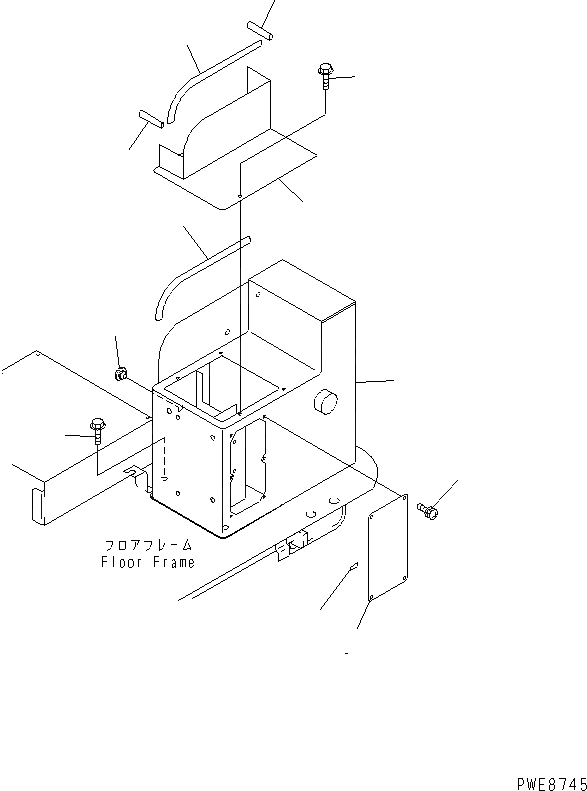 フロアフレーム
Floor Frame

PWE8745