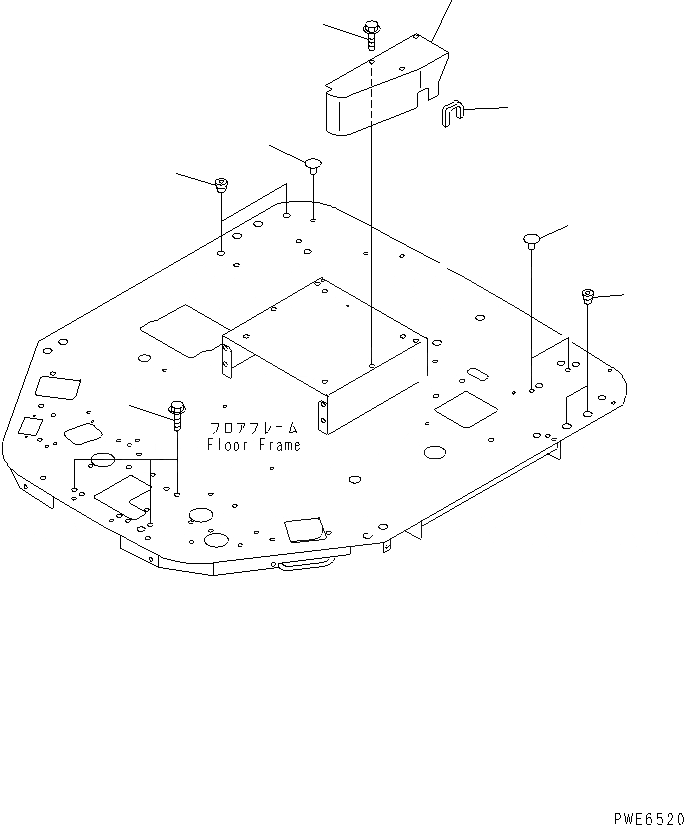 フロアフレーム
Floor Frame

PWE6520